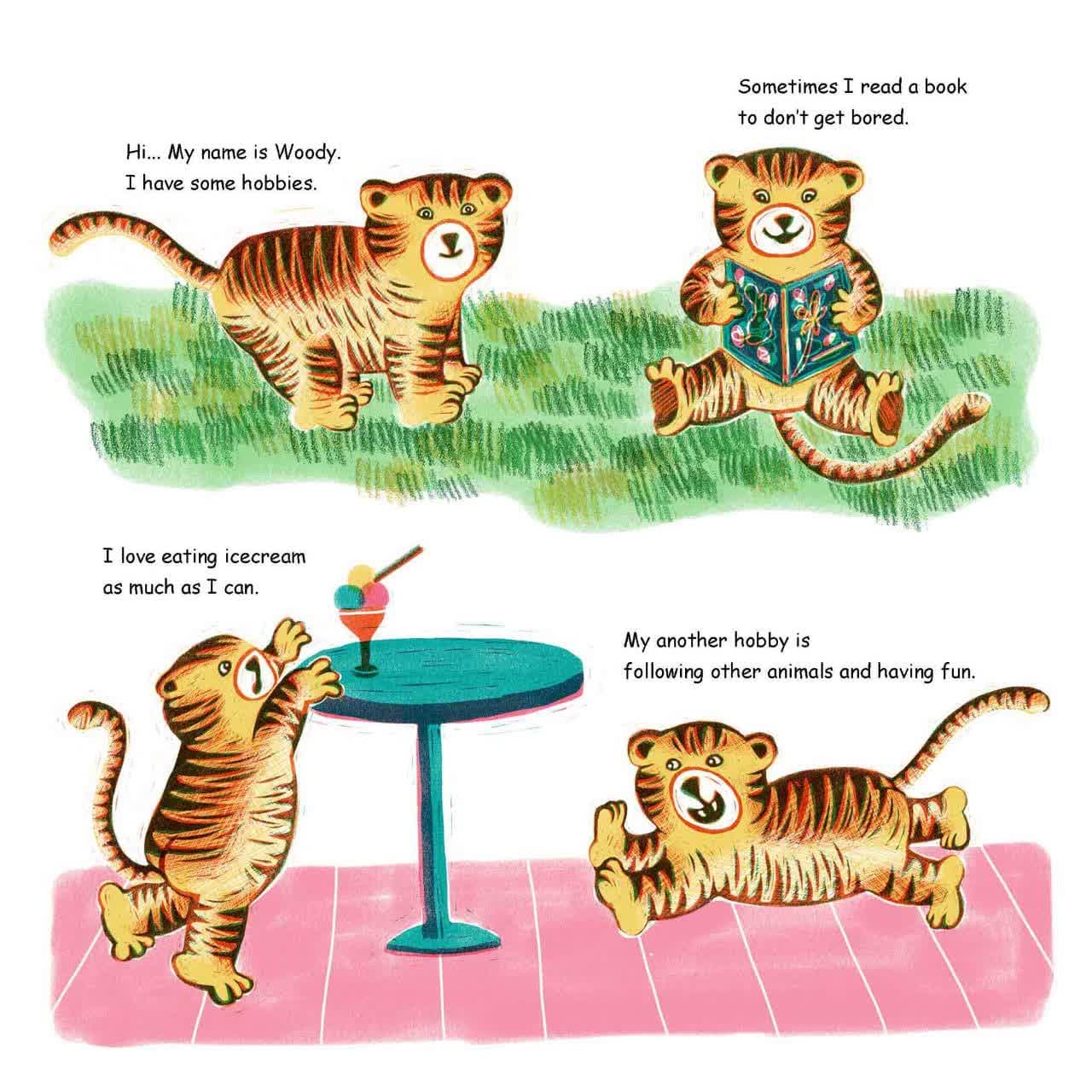 Hi... My name is Woody.
I have some hobbies.

Sometimes I read a book
to don't get bored.

I love eating icecream
as much as I can.

My another hobby is
following other animals and having fun.